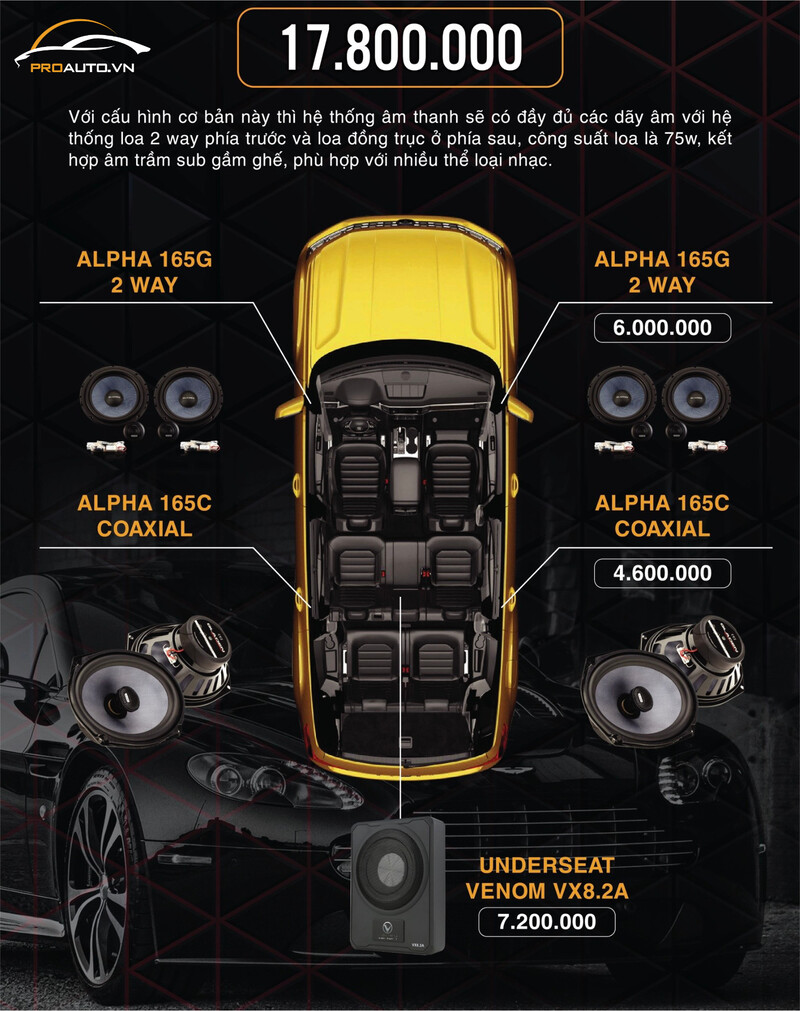 PROAUTO.VN

17.800.000

Với cấu hình cơ bản này thì hệ thống âm thanh sẽ có đầy đủ các dãy âm với hệ thống loa 2 way phía trước và loa đồng trục ở phía sau, công suất loa là 75w, kết hợp âm trầm sub gầm ghế, phù hợp với nhiều thể loại nhạc.

ALPHA 165G
2 WAY

ALPHA 165G
2 WAY

6.000.000

ALPHA 165C
COAXIAL

ALPHA 165C
COAXIAL

4.600.000

UNDERSEAT
VENOM VX8.2A

7.200.000