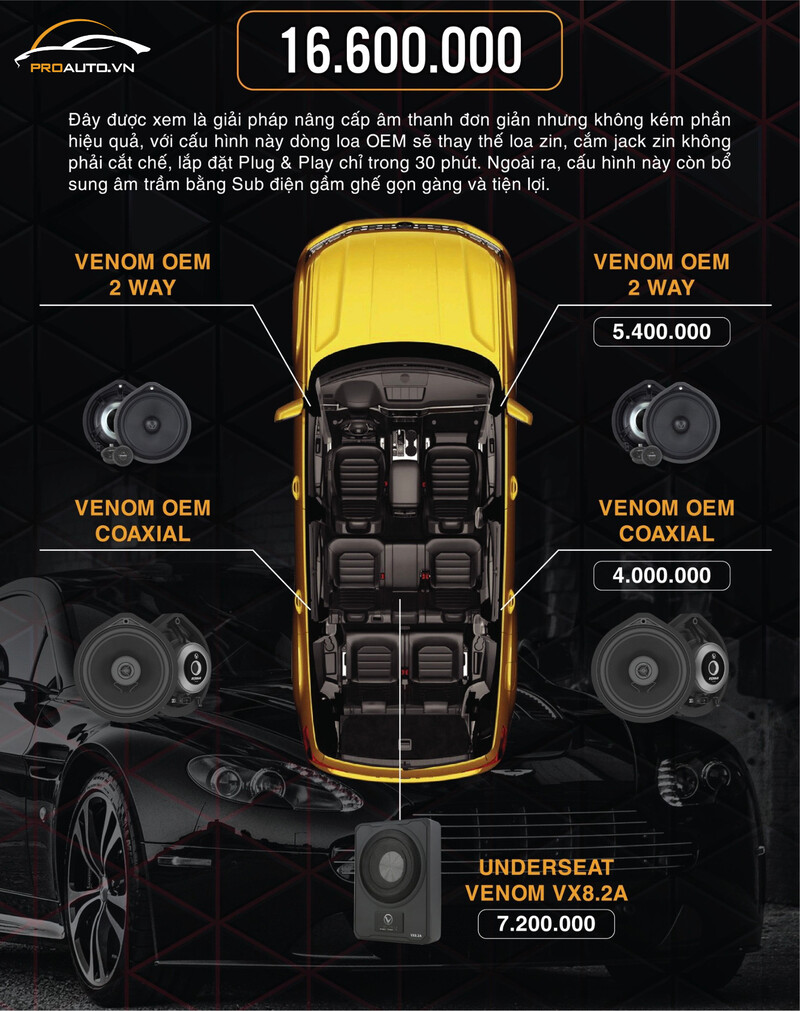 PROAUTO.VN

16.600.000

Đây được xem là giải pháp nâng cấp âm thanh đơn giản nhưng không kém phần hiệu quả, với cấu hình này dòng loa OEM sẽ thay thế loa zin, cắm jack zin không phải cắt chế, lắp đặt Plug & Play chỉ trong 30 phút. Ngoài ra, cấu hình này còn bổ sung âm trầm bằng Sub điện gầm ghế gọn gàng và tiện lợi.

VENOM OEM 2 WAY

VENOM OEM 2 WAY

5.400.000

VENOM OEM COAXIAL

VENOM OEM COAXIAL

4.000.000

UNDERSEAT VENOM VX8.2A

7.200.000