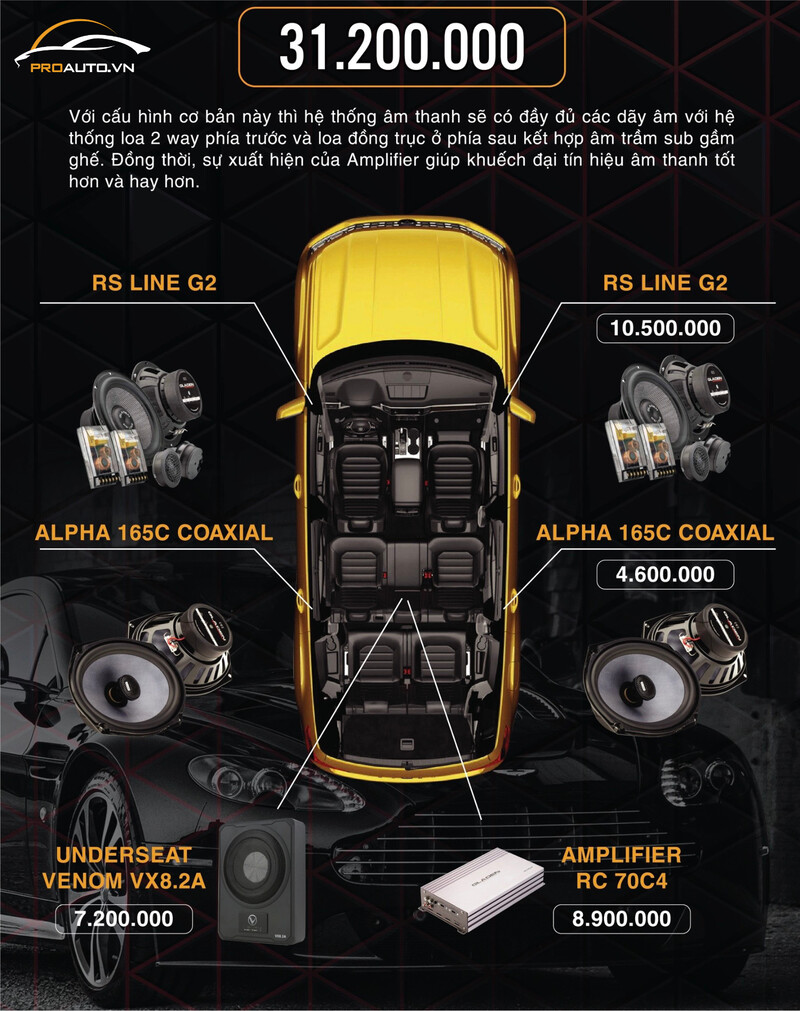 PROAUTO.VN

31.200.000

Với cấu hình cơ bản này thì hệ thống âm thanh sẽ có đầy đủ các dãy âm với hệ thống loa 2 way phía trước và loa đồng trục ở phía sau kết hợp âm trầm sub gầm ghế. Đồng thời, sự xuất hiện của Amplifier giúp khuếch đại tín hiệu âm thanh tốt hơn và hay hơn.

RS LINE G2

RS LINE G2

10.500.000

ALPHA 165C COAXIAL

ALPHA 165C COAXIAL

4.600.000

UNDERSEAT VENOM VX8.2A

7.200.000

AMPLIFIER RC 70C4

8.900.000