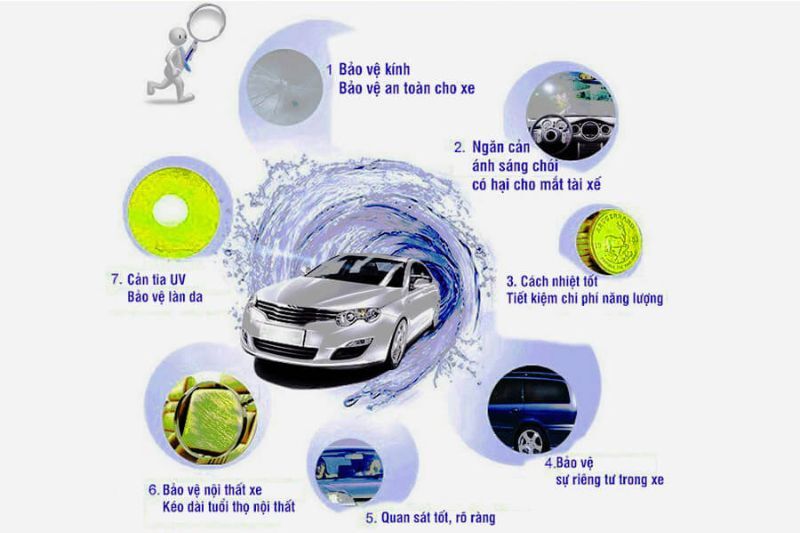 1 Bảo vệ kính
Bảo vệ an toàn cho xe

2. Ngăn cản ánh sáng chói có hại cho mắt tài xế

3. Cách nhiệt tốt
Tiết kiệm chi phí năng lượng

4.Bảo vệ sự riêng tư trong xe

5. Quan sát tốt, rõ ràng

6. Bảo vệ nội thất xe
Kéo dài tuổi thọ nội thất

7. Cản tia UV
Bảo vệ làn da