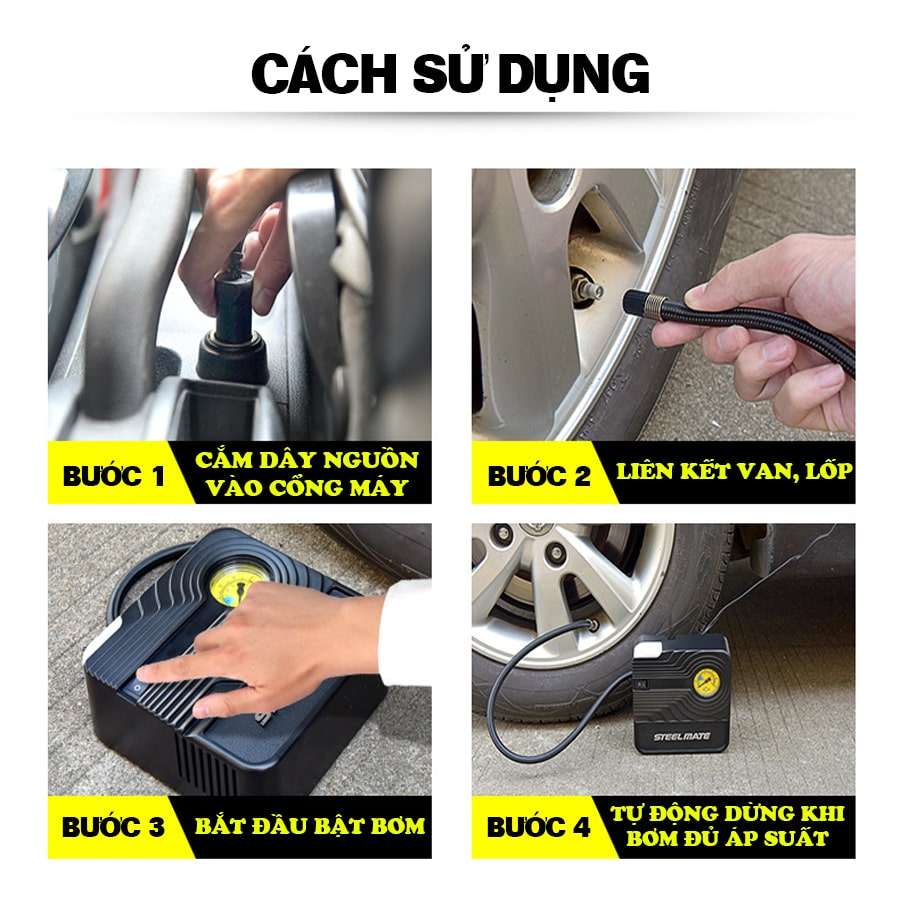 CÁCH SỬ DỤNG

BƯỚC 1 CẮM DÂY NGUỒN VÀO CỔNG MÁY

BƯỚC 2 LIÊN KẾT VAN, LỐP

BƯỚC 3 BẮT ĐẦU BẬT BƠM

STEELMATE

BƯỚC 4 TỰ ĐỘNG DỪNG KHI BƠM ĐỦ ÁP SUẤT