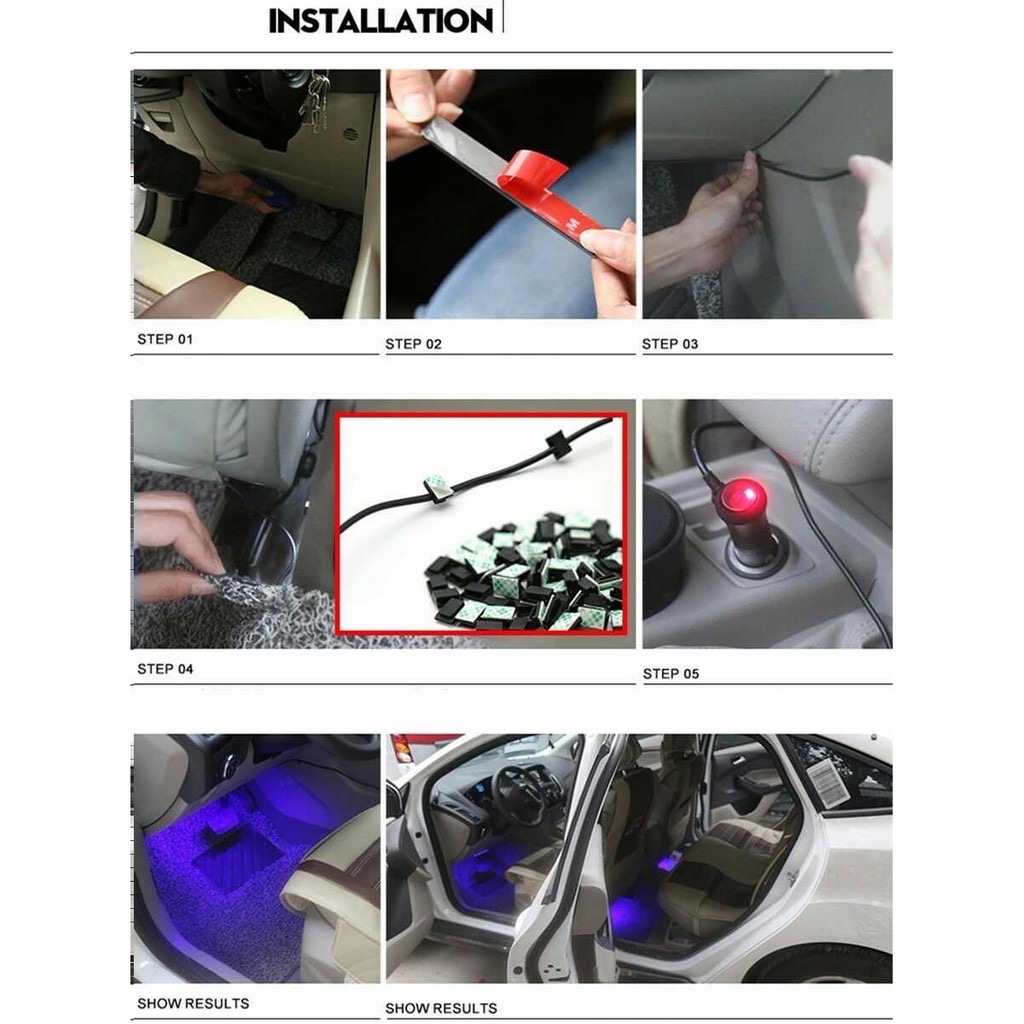 INSTALLATION

STEP 01

STEP 02

STEP 03

STEP 04

STEP 05

SHOW RESULTS

SHOW RESULTS