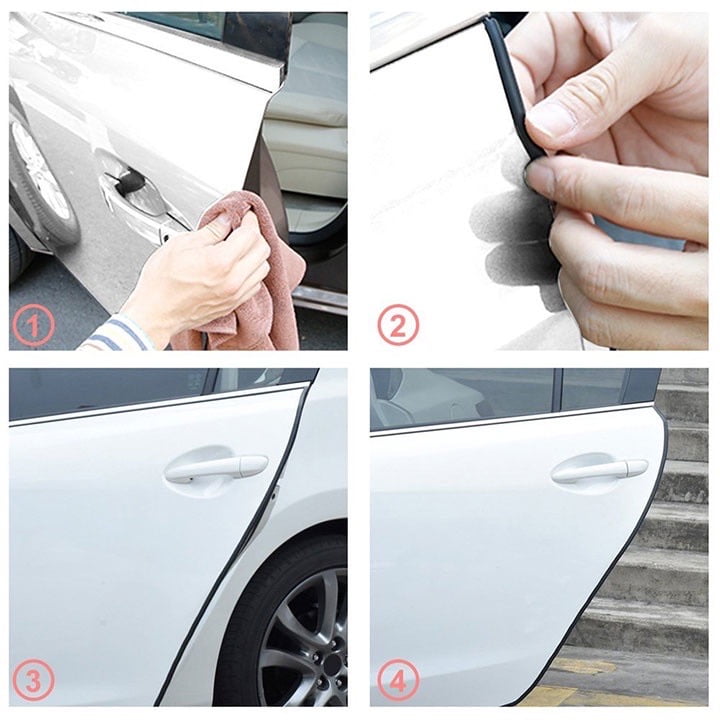 1

2

3

4